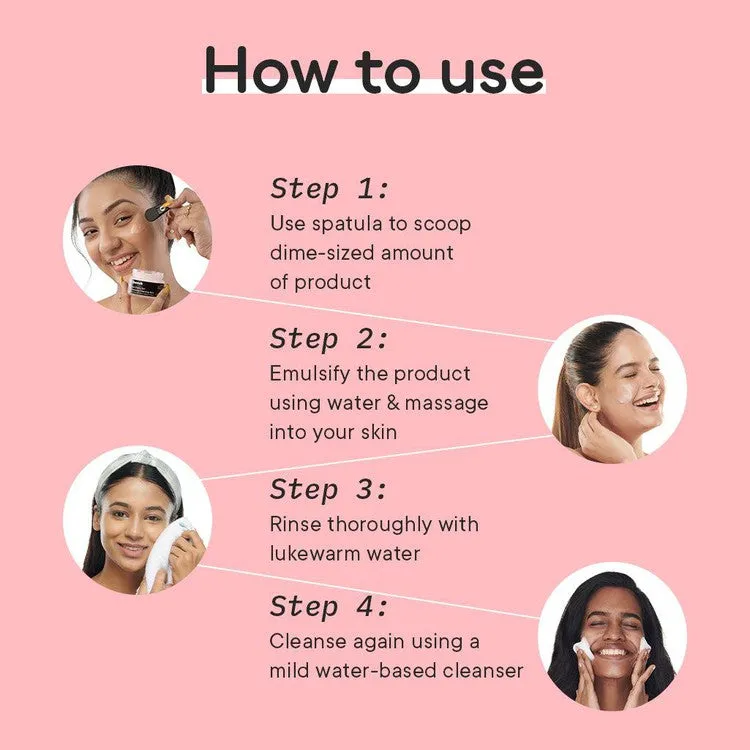 How to use

Step 1:
Use spatula to scoop dime-sized amount of product

Step 2:
Emulsify the product using water & massage into your skin

Step 3:
Rinse thoroughly with lukewarm water

Step 4:
Cleanse again using a mild water-based cleanser