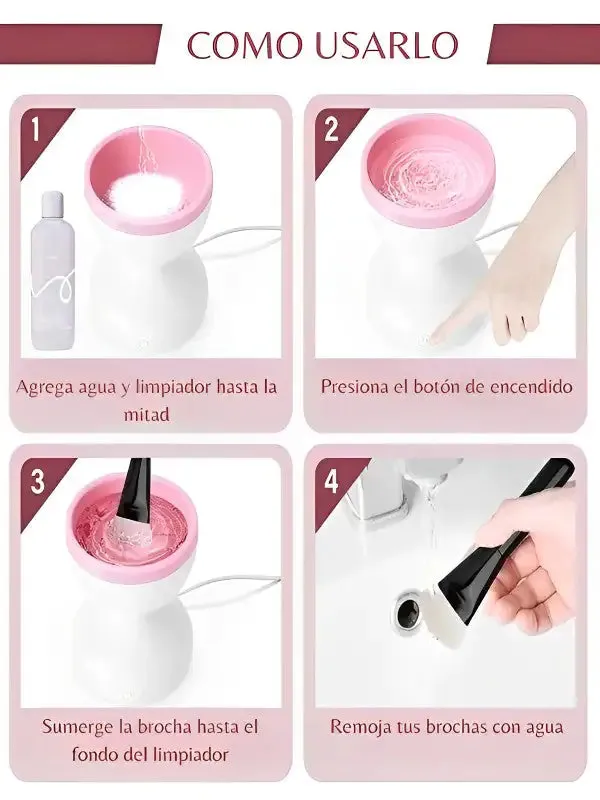 COMO USARLO

1

Agrega agua y limpiador hasta la mitad

2

Presiona el botón de encendido

3

Sumerge la brocha hasta el fondo del limpiador

4

Remoja tus brochas con agua